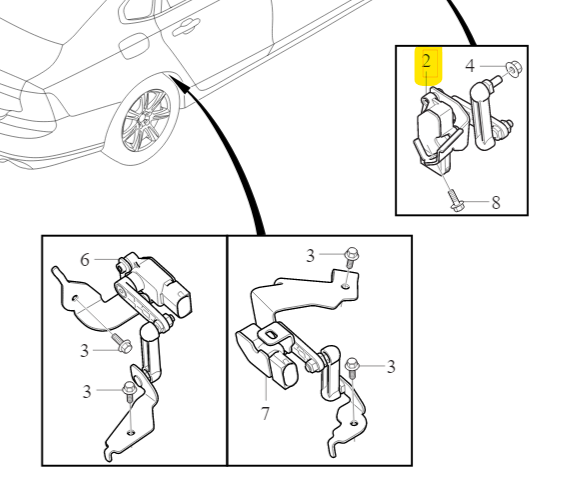 2
4
8
6
3
3
3
3
7